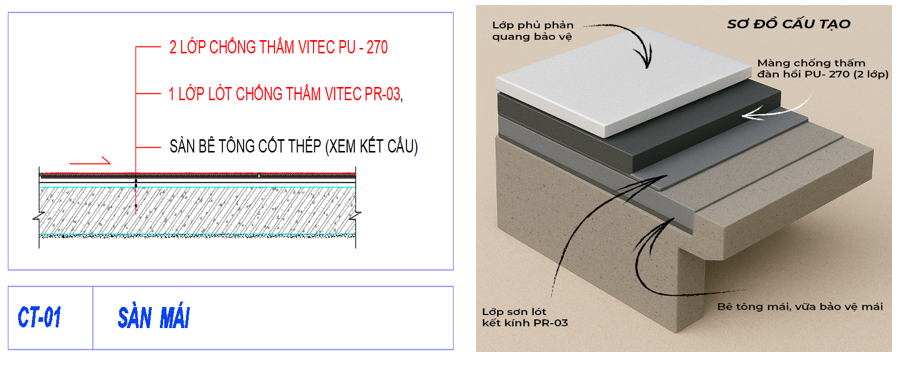 2 LỚP CHỐNG THẤM VITEC PU - 270

1 LỚP LÓT CHỐNG THẤM VITEC PR-03,

SÀN BÊ TÔNG CỐT THÉP (XEM KẾT CẤU)

CT-01

SÀN MÁI

SƠ ĐỒ CẤU TẠO

Lớp phủ phản quang bảo vệ

Màng chống thấm đàn hồi PU- 270 (2 lớp)

Lớp sơn lót kết kính PR-03

Bê tông mái, vữa bảo vệ mái